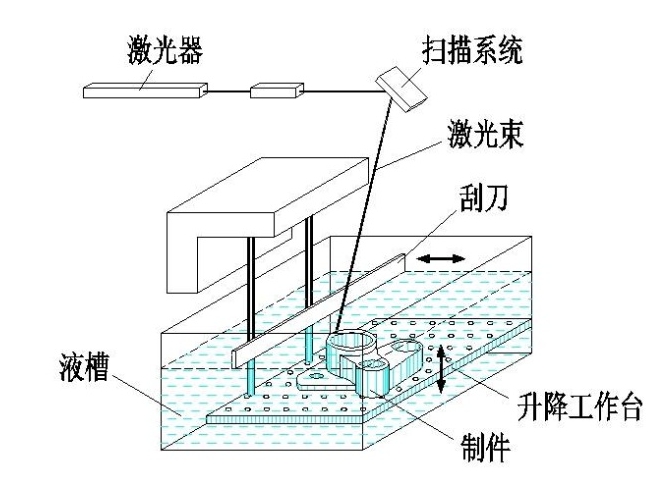 激光器
扫描系统
激光束
刮刀
液槽
升降工作台
制件